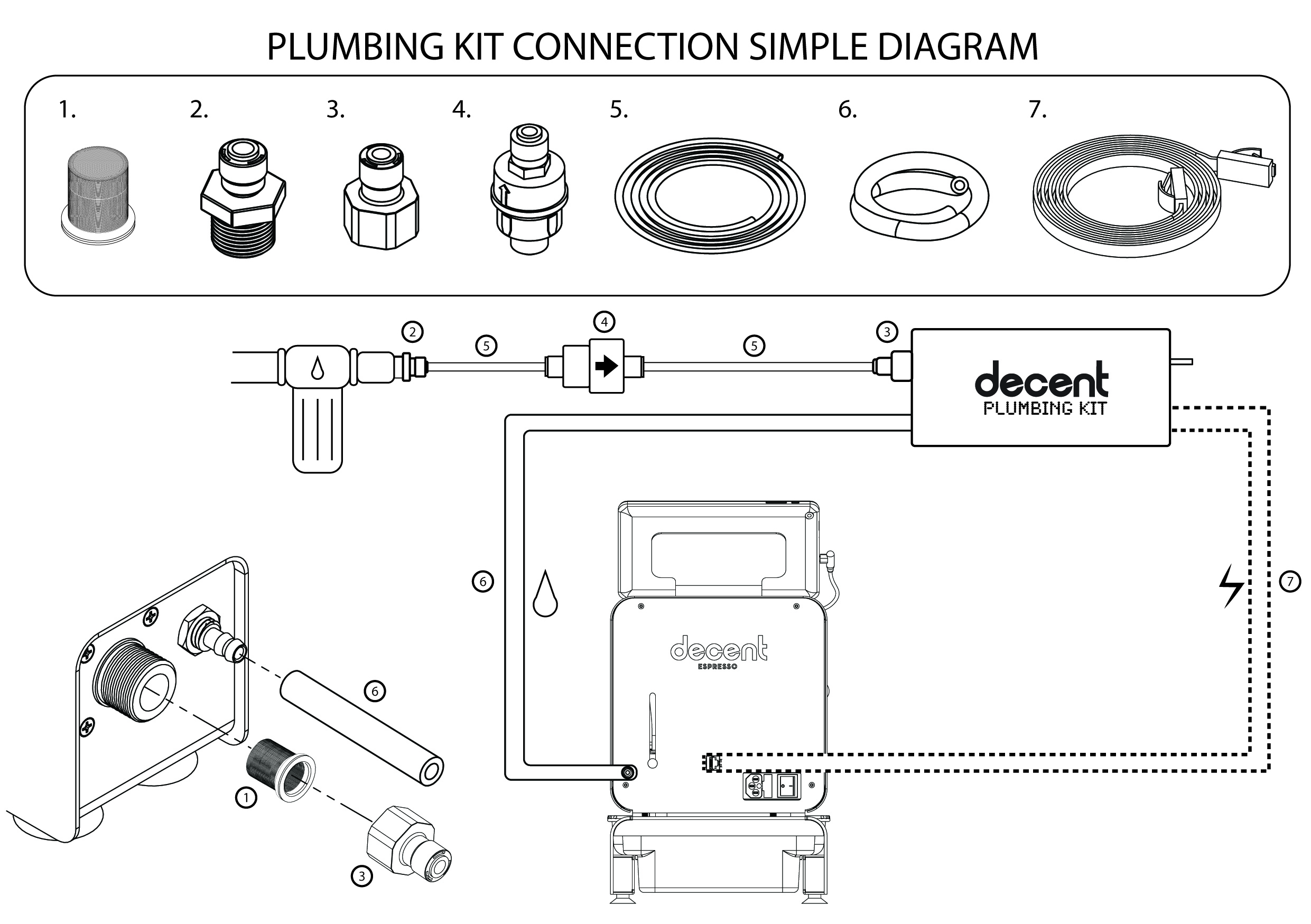 PLUMBING KIT CONNECTION SIMPLE DIAGRAM

1.
2.
3.
4.
5.
6.
7.

2
5
4
5
3

decent
PLUMBING KIT

6

7

decent
ESPRESSO

6

1

3